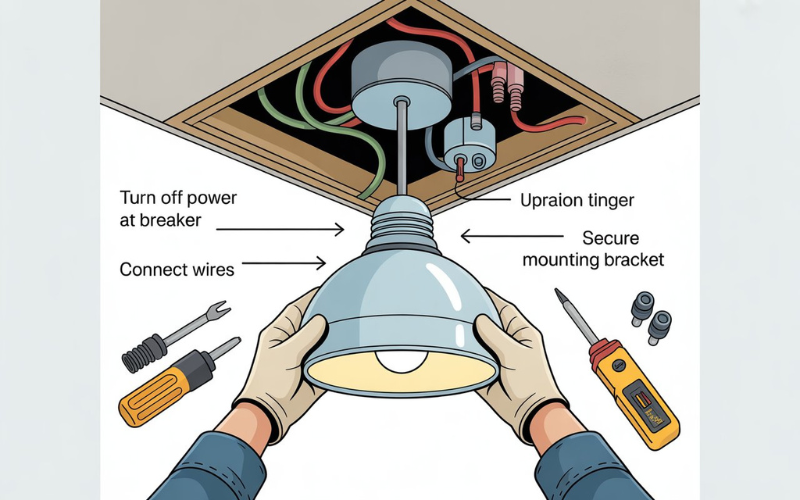 Turn off power at breaker

Connect wires

Upraion tinger

Secure mounting bracket